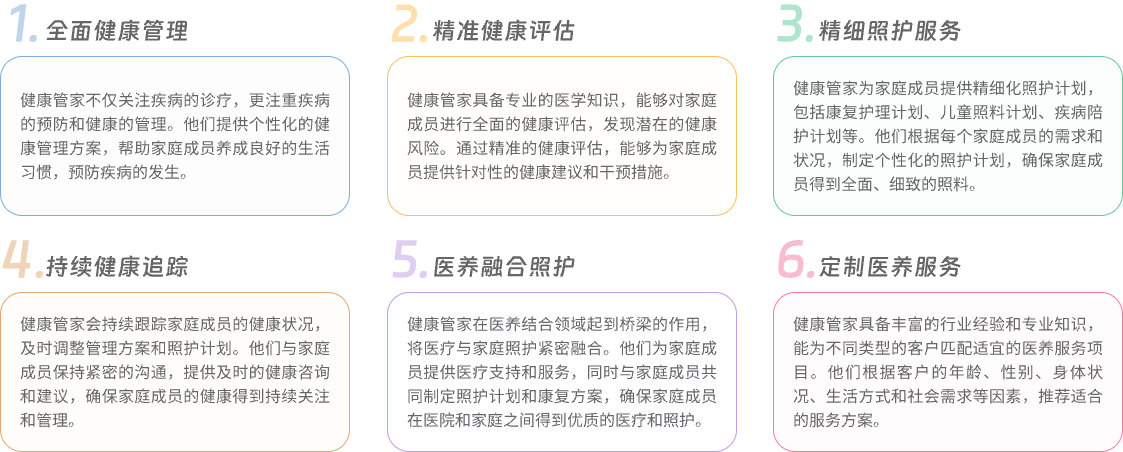 1.全面健康管理

健康管家不仅关注疾病的诊疗，更注重疾病的预防和健康的管理。他们提供个性化的健康管理方案，帮助家庭成员养成良好的生活习惯，预防疾病的发生。

2.精准健康评估

健康管家具备专业的医学知识，能够对家庭成员进行全面的健康评估，发现潜在的健康风险。通过精准的健康评估，能够为家庭成员提供针对性的健康建议和干预措施。

3.精细照护服务

健康管家为家庭成员提供精细化照护计划，包括康复护理计划、儿童照料计划、疾病陪护计划等。他们根据每个家庭成员的需求和状况，制定个性化的照护计划，确保家庭成员得到全面、细致的照料。

4.持续健康追踪

健康管家会持续跟踪家庭成员的健康状况，及时调整管理方案和照护计划。他们与家庭成员保持紧密的沟通，提供及时的健康咨询和建议，确保家庭成员的健康得到持续关注和管理。

5.医养融合照护

健康管家在医养结合领域起到桥梁的作用，将医疗与家庭照护紧密融合。他们为家庭成员提供医疗支持和服务，同时与家庭成员共同制定照护计划和康复方案，确保家庭成员在医院和家庭之间得到优质的医疗和照护。

6.定制医养服务

健康管家具备丰富的行业经验和专业知识，能为不同类型的客户匹配适宜的医养服务项目。他们根据客户的年龄、性别、身体状况、生活方式和社会需求等因素，推荐适合的服务方案。